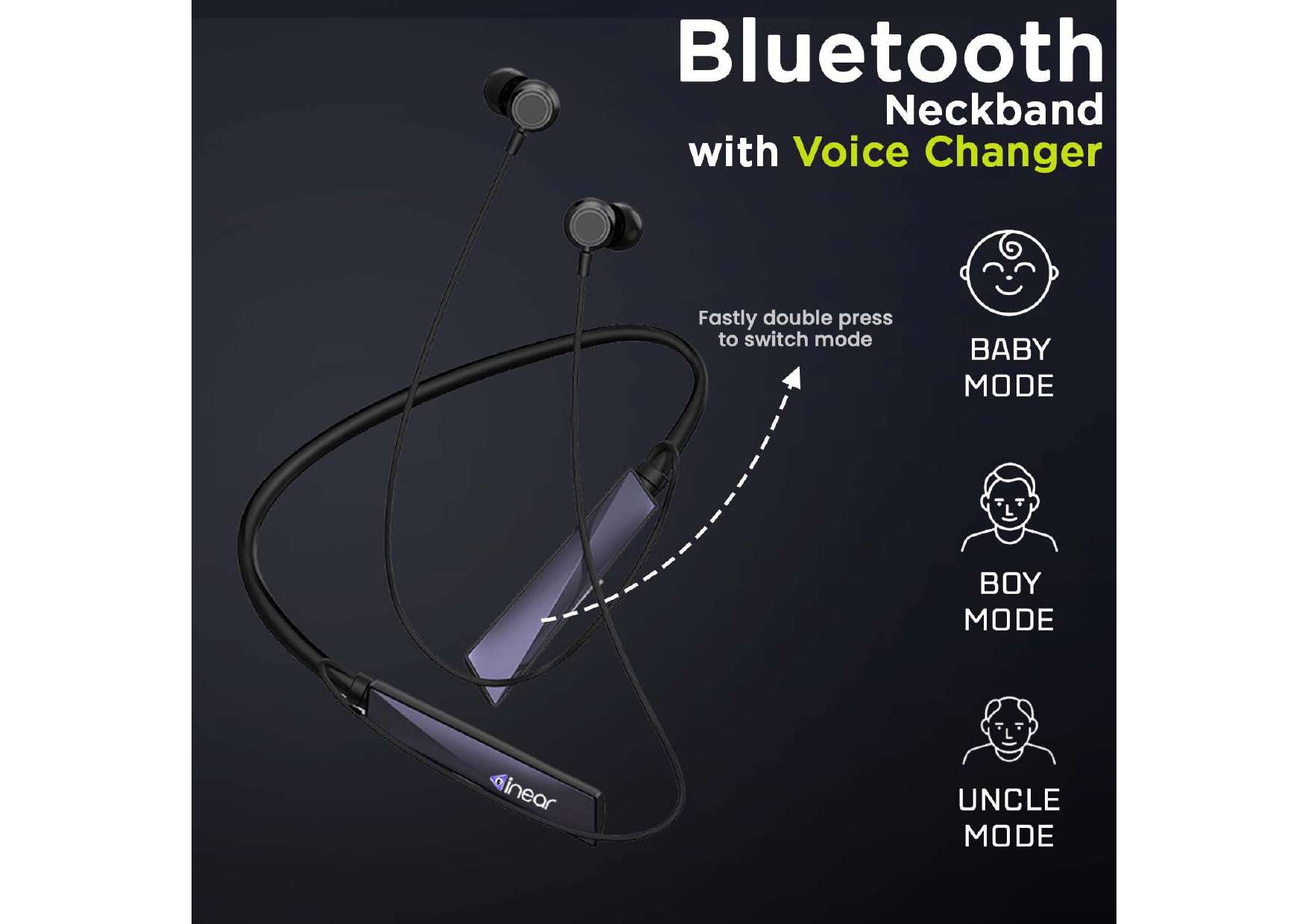 Bluetooth
Neckband
with Voice Changer

Fastly double press to switch mode

BABY MODE

BOY MODE

UNCLE MODE

inear