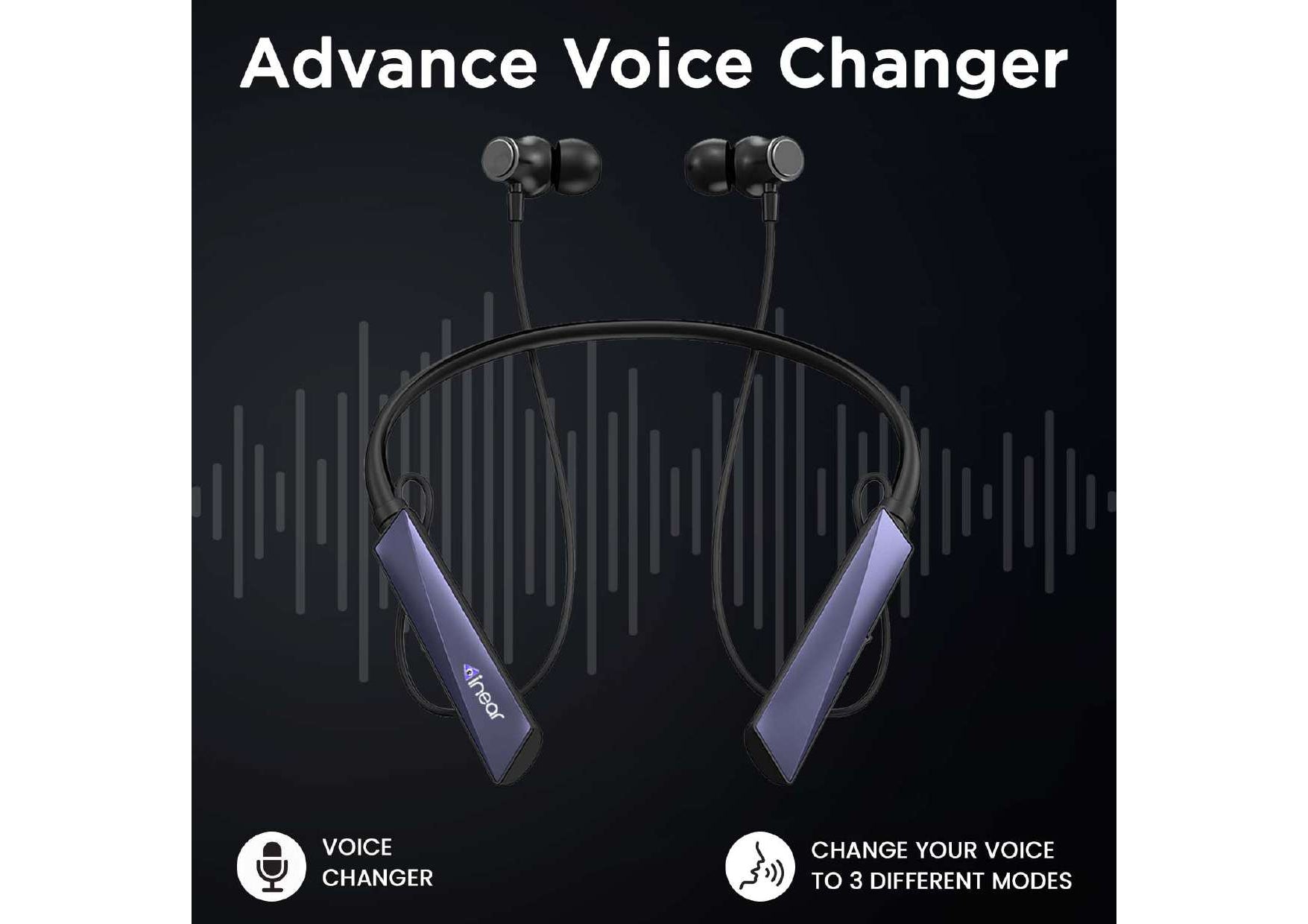 Advance Voice Changer

inear

VOICE CHANGER

CHANGE YOUR VOICE TO 3 DIFFERENT MODES