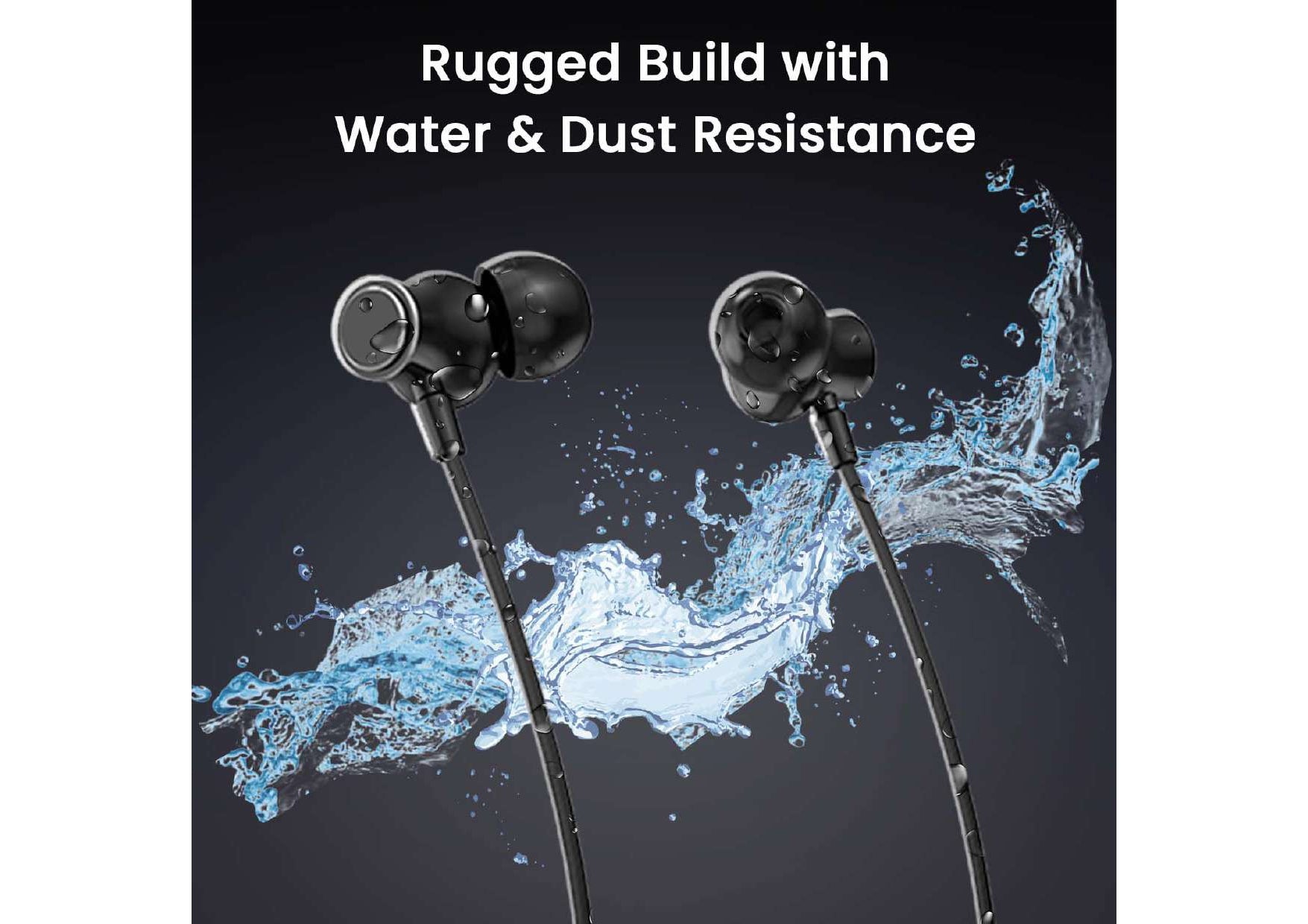 Rugged Build with
Water & Dust Resistance