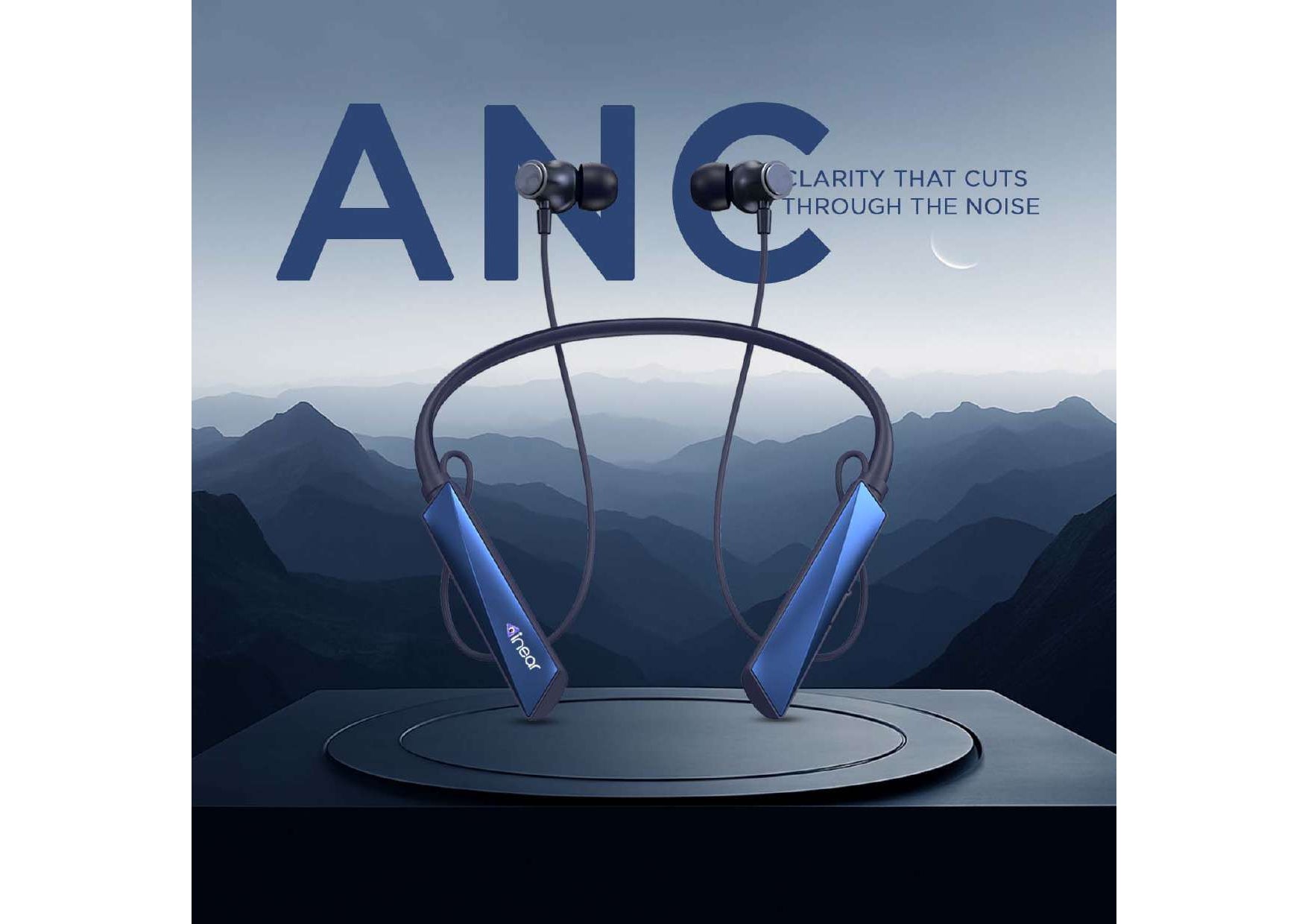 ANC

CLARITY THAT CUTS THROUGH THE NOISE

inear