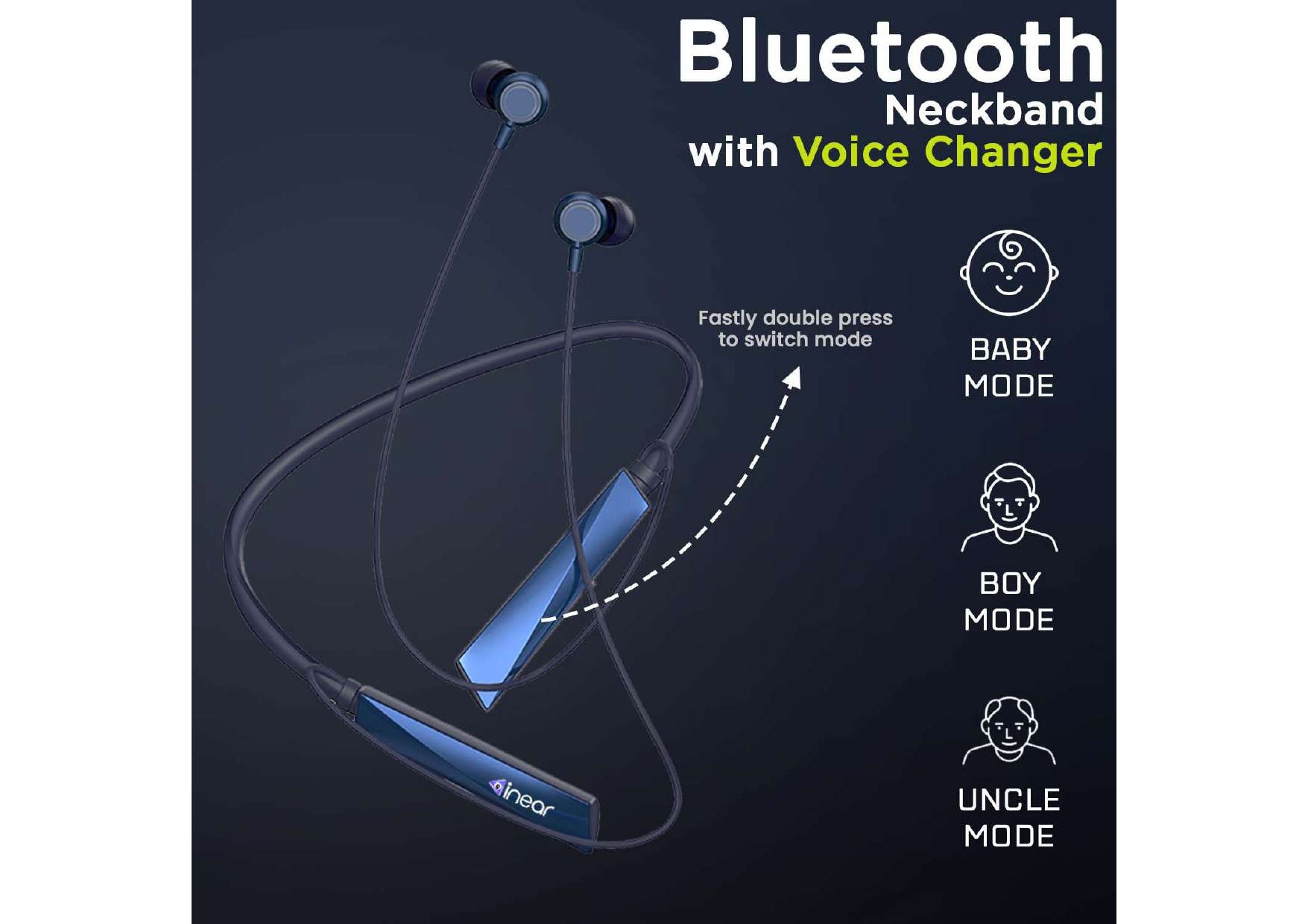 Bluetooth
Neckband
with Voice Changer

Fastly double press to switch mode

BABY MODE

BOY MODE

UNCLE MODE

inear