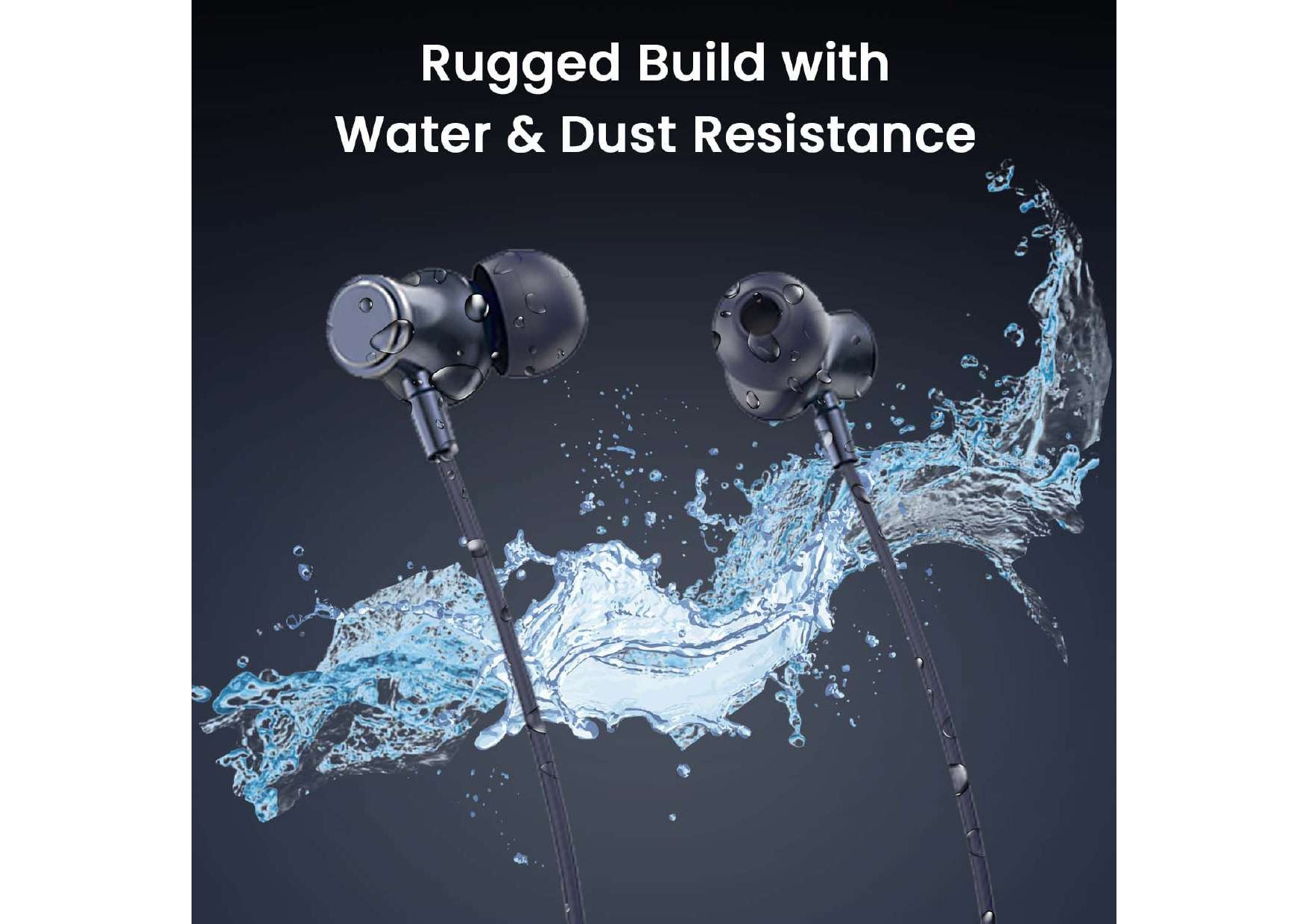 Rugged Build with
Water & Dust Resistance