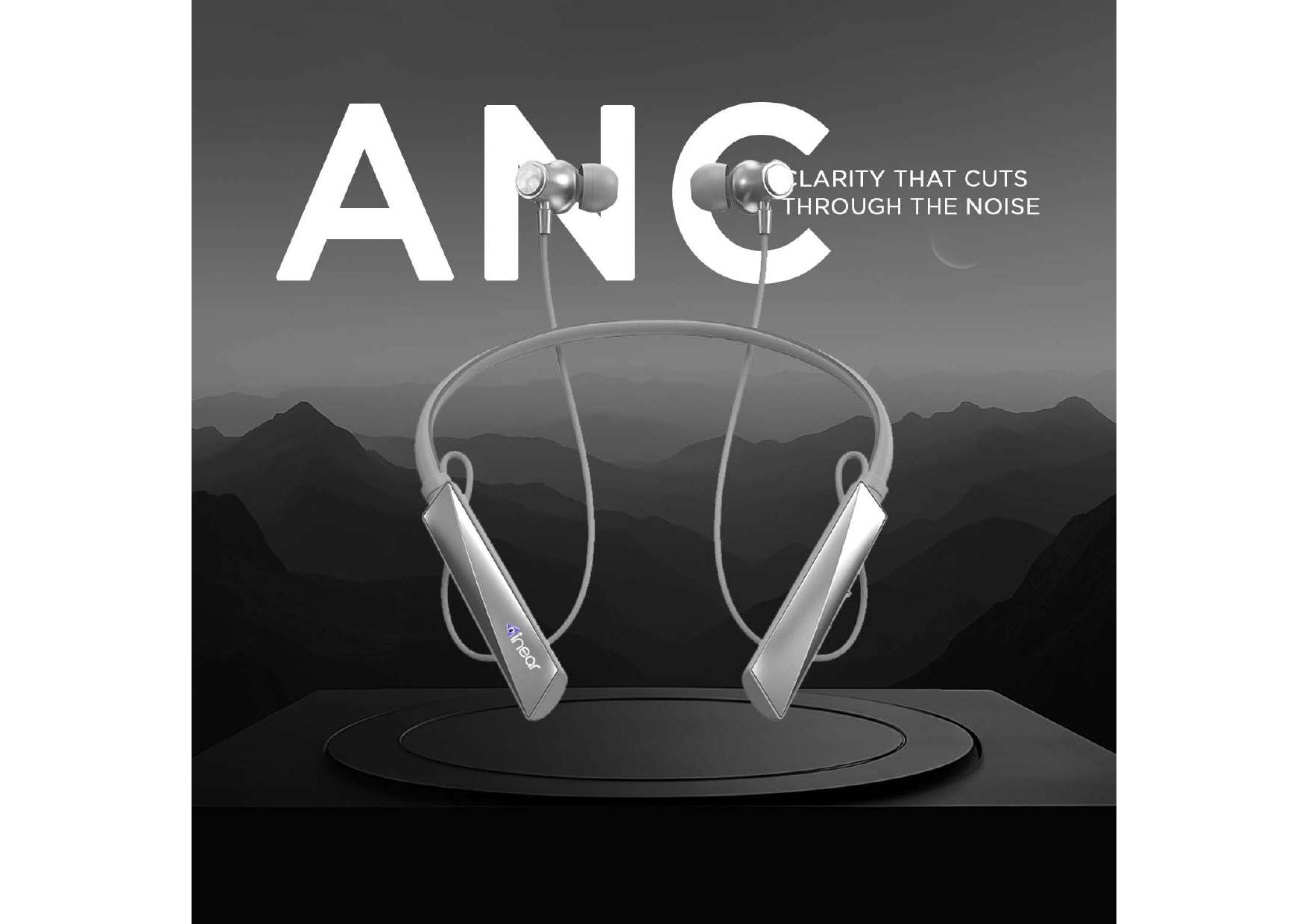 ANC

CLARITY THAT CUTS THROUGH THE NOISE

inear