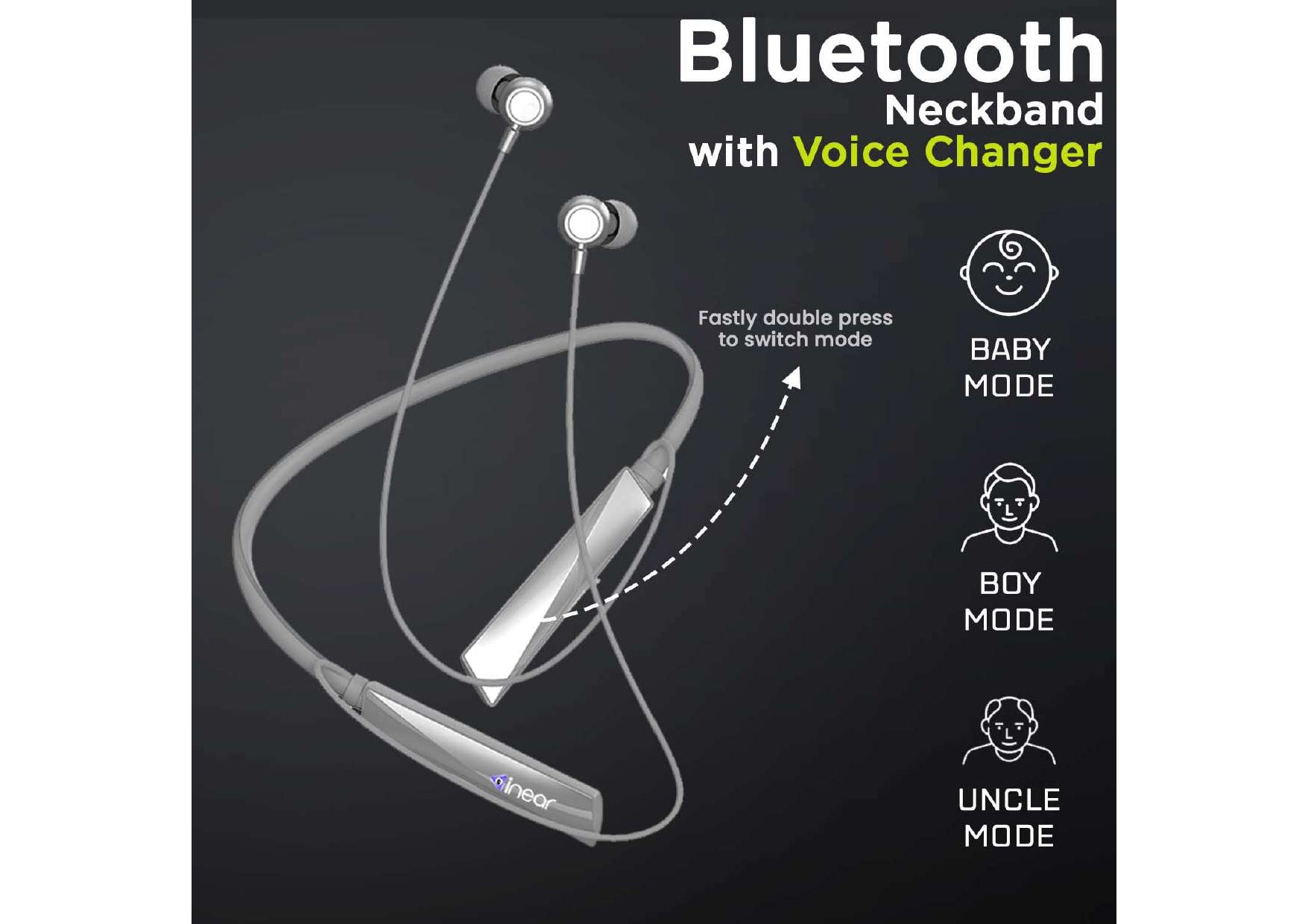 Bluetooth Neckband with Voice Changer

Fastly double press to switch mode

BABY MODE

BOY MODE

UNCLE MODE

inear